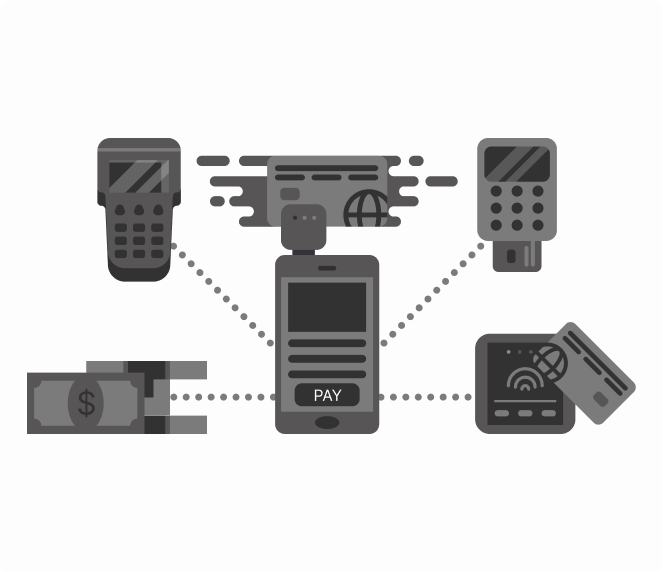 $
PAY